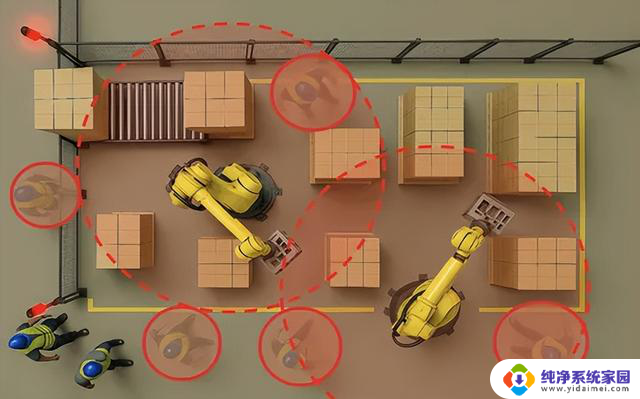 纯净系统家园
www.yidaimei.com